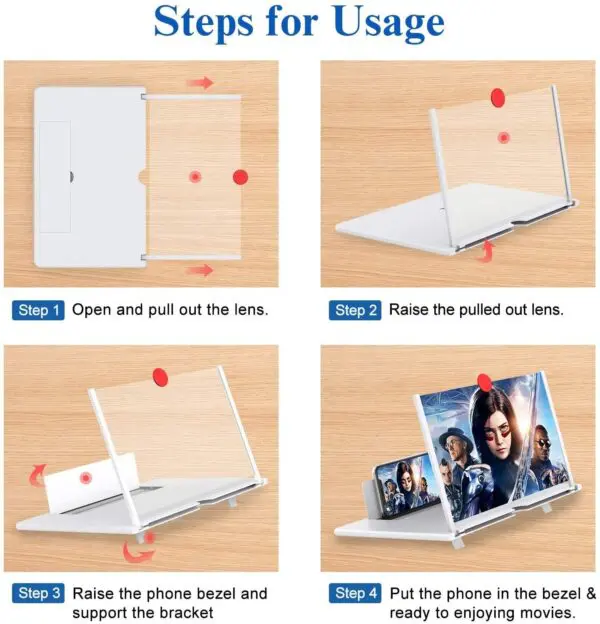 Steps for Usage

Step 1 Open and pull out the lens.

Step 2 Raise the pulled out lens.

Step 3 Raise the phone bezel and support the bracket

Step 4 Put the phone in the bezel & ready to enjoying movies.